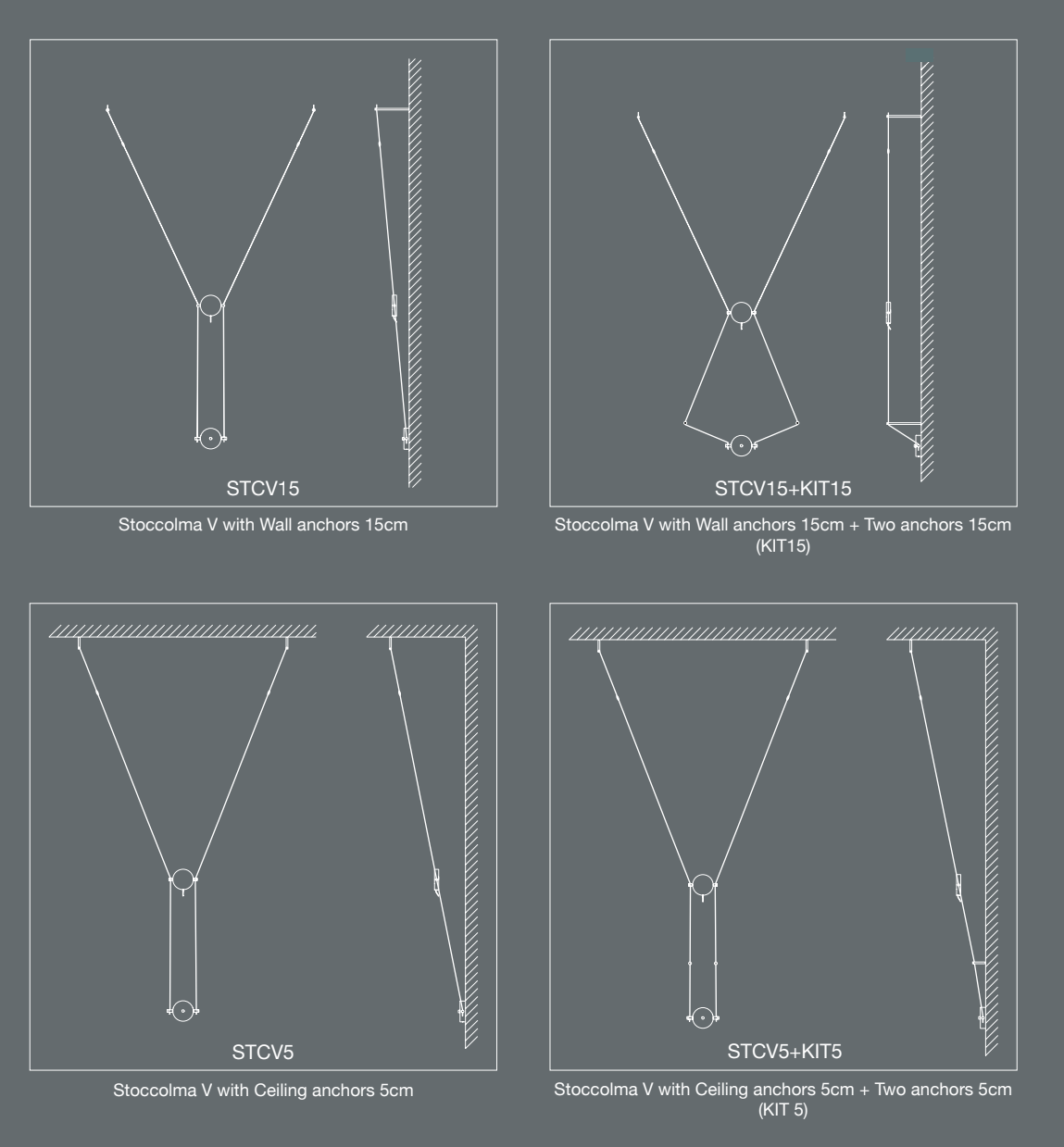 STCV15

Stoccolma V with Wall anchors 15cm

STCV15+KIT15

Stoccolma V with Wall anchors 15cm + Two anchors 15cm (KIT15)

STCV5

Stoccolma V with Ceiling anchors 5cm

STCV5+KIT5

Stoccolma V with Ceiling anchors 5cm + Two anchors 5cm (KIT 5)